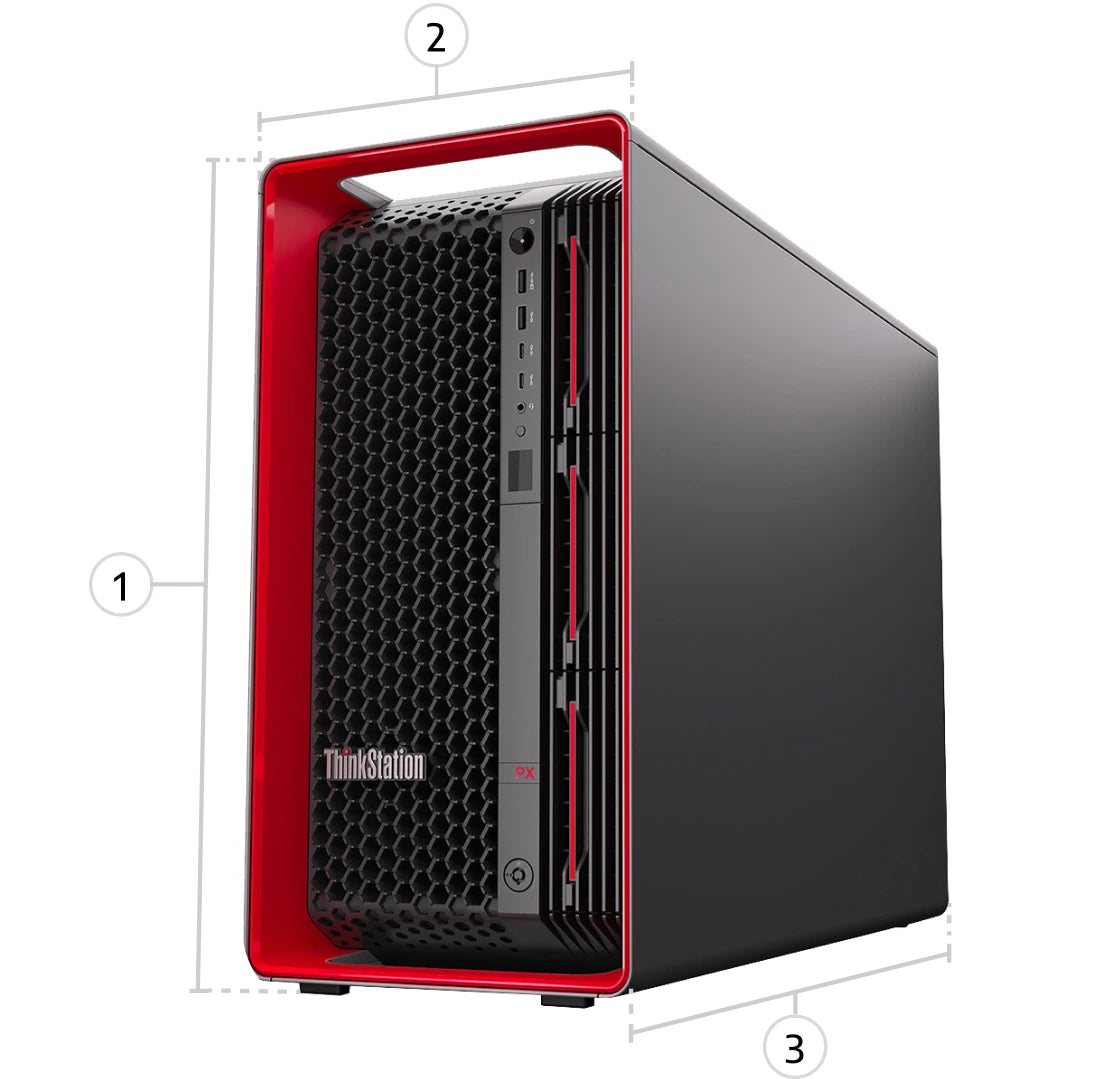 2
1
ThinkStation
PX
3